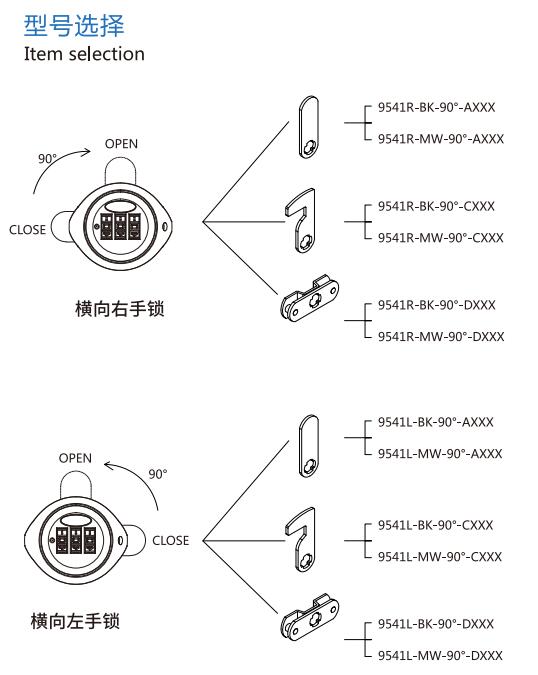 型号选择
Item selection

90°
OPEN
CLOSE
横向右手锁

9541R-BK-90°-AXXX
9541R-MW-90°-AXXX
9541R-BK-90°-CXXX
9541R-MW-90°-CXXX
9541R-BK-90°-DXXX
9541R-MW-90°-DXXX

OPEN
90°
CLOSE
横向左手锁

9541L-BK-90°-AXXX
9541L-MW-90°-AXXX
9541L-BK-90°-CXXX
9541L-MW-90°-CXXX
9541L-BK-90°-DXXX
9541L-MW-90°-DXXX